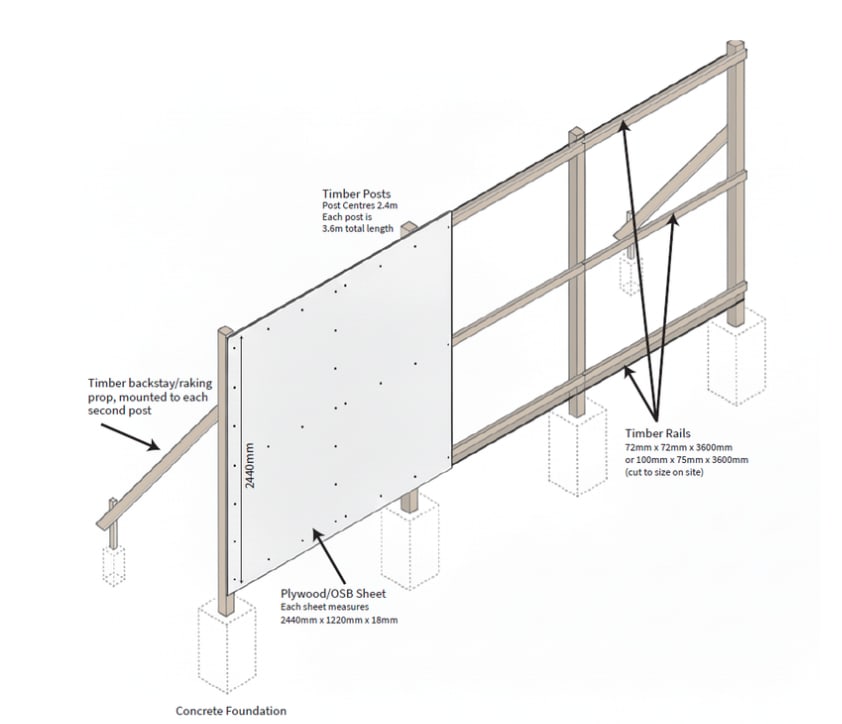 Timber Posts
Post Centres 2.4m
Each post is
3.6m total length

Timber backstay/raking prop, mounted to each second post

2440mm

Timber Rails
72mm x 72mm x 3600mm
or 100mm x 75mm x 3600mm
(cut to size on site)

Plywood/OSB Sheet
Each sheet measures
2440mm x 1220mm x 18mm

Concrete Foundation