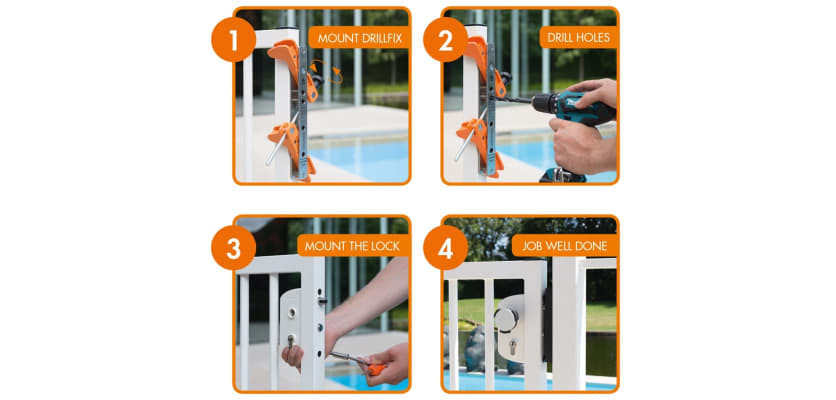 1
MOUNT DRILLFIX

2
DRILL HOLES

3
MOUNT THE LOCK

4
JOB WELL DONE